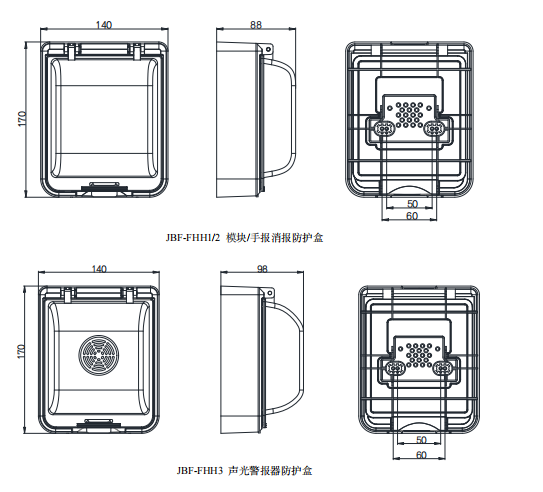 140

170

88

50

60

JBF-FHH1/2 模块/手报消报防护盒

140

170

98

50

60

JBF-FHH3 声光警报器防护盒